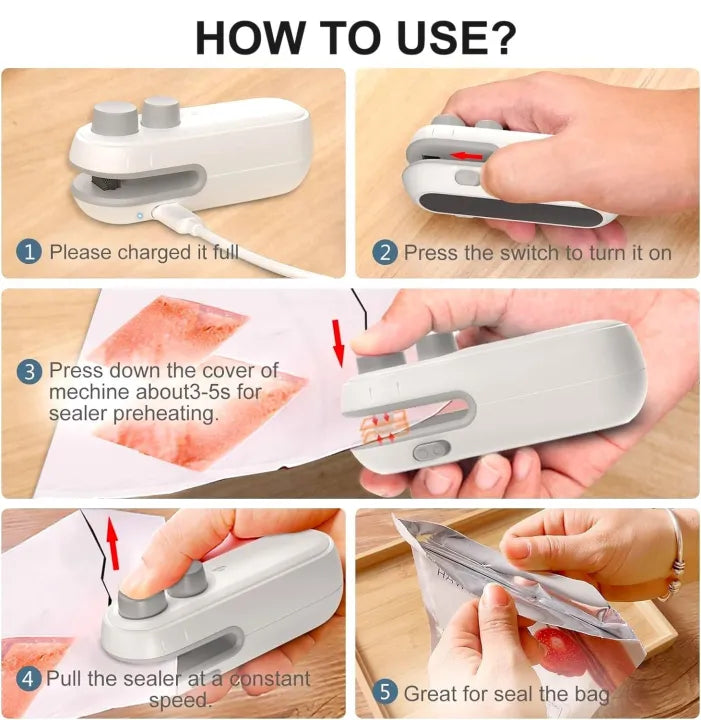 HOW TO USE?

1 Please charged it full

2 Press the switch to turn it on

3 Press down the cover of mechine about3-5s for sealer preheating.

4 Pull the sealer at a constant speed.

5 Great for seal the bag